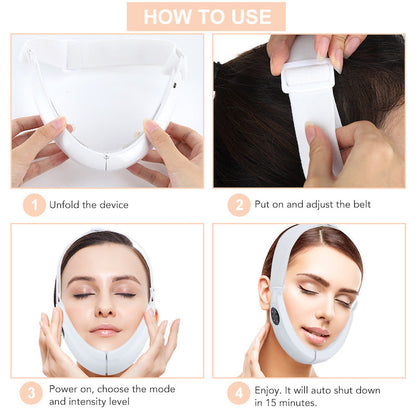 HOW TO USE

1 Unfold the device

2 Put on and adjust the belt

3 Power on, choose the mode and intensity level

4 Enjoy. It will auto shut down in 15 minutes.