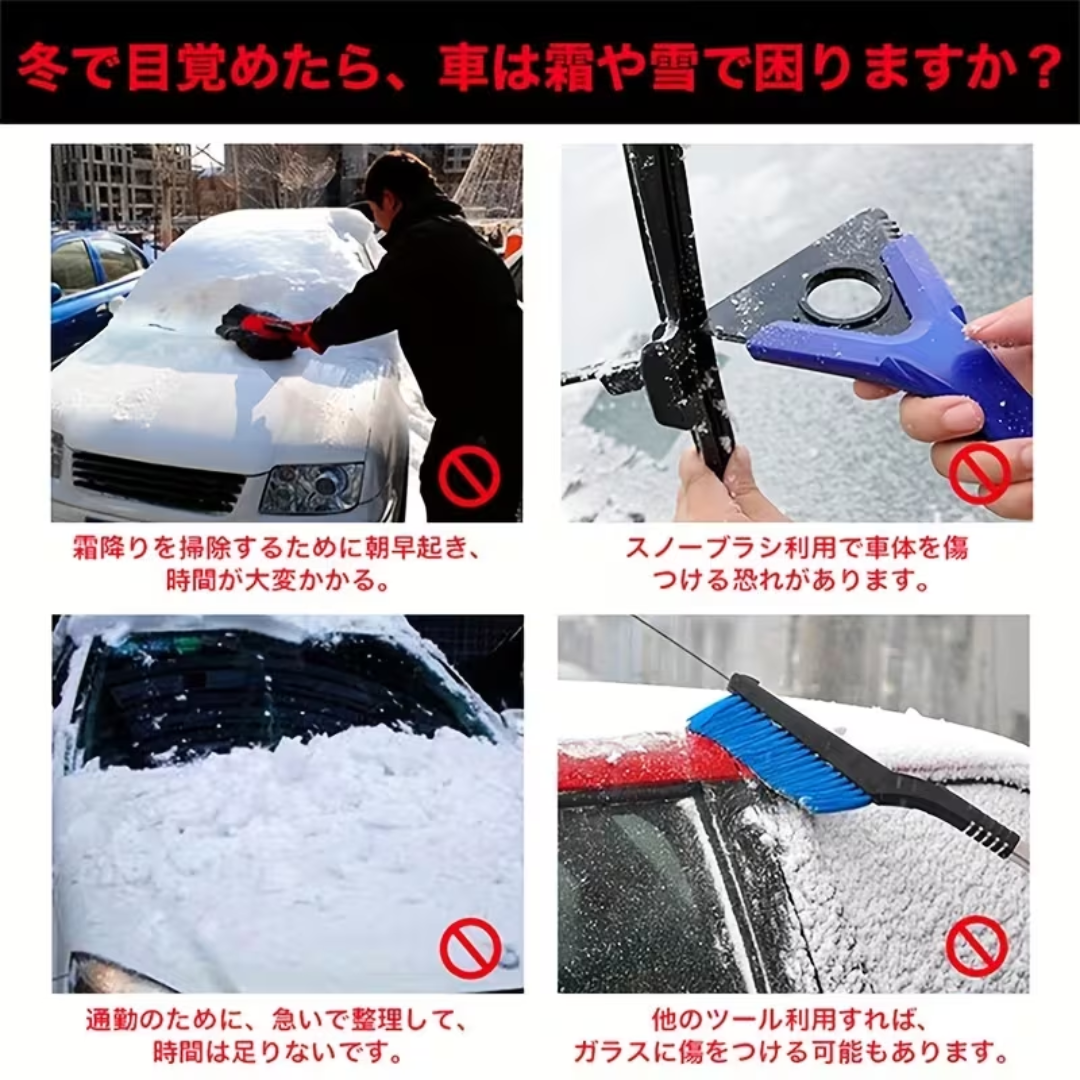 冬で目覚めたら、車は霜や雪で困りますか？

霜降りを掃除するために朝早起き、時間が大変かかる。

スノーブラシ利用で車体を傷つける恐れがあります。

通勤のために、急いで整理して、時間は足りないです。

他のツール利用すれば、ガラスに傷をつける可能もあります。